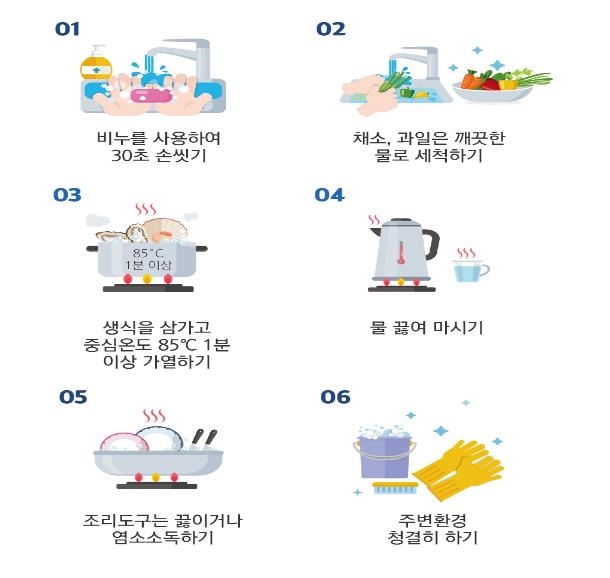 01

비누를 사용하여 30초 손씻기

02

채소, 과일은 깨끗한 물로 세척하기

03

85°C 1분 이상

생식을 삼가고 중심온도 85℃ 1분 이상 가열하기

04

물 끓여 마시기

05

조리도구는 끓이거나 염소소독하기

06

주변환경 청결히 하기